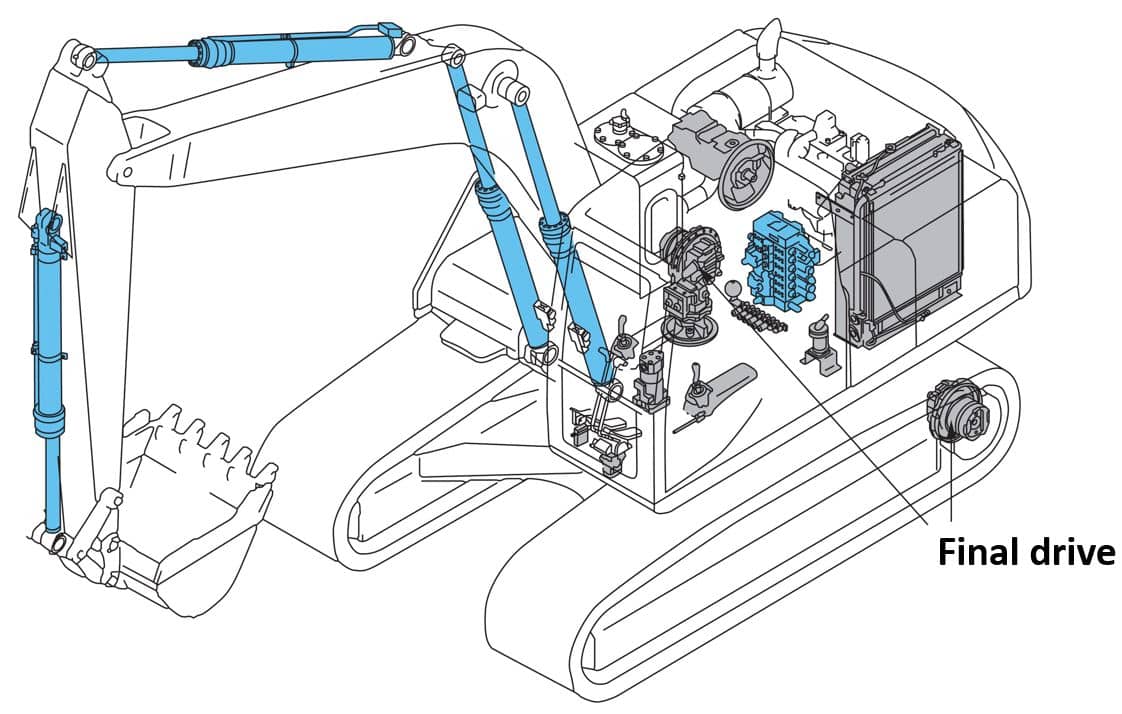 Final drive